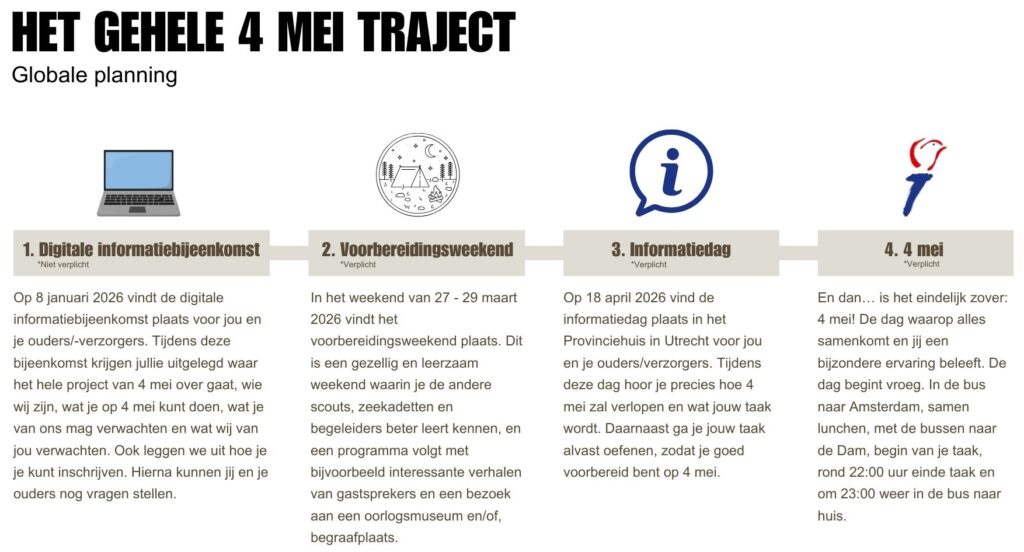 HET GEHELE 4 MEI TRAJECT

Globale planning

1. Digitale informatiebijeenkomst
*Niet verplicht

Op 8 januari 2026 vindt de digitale informatiebijeenkomst plaats voor jou en je ouders/-verzorgers. Tijdens deze bijeenkomst krijgen jullie uitgelegd waar het hele project van 4 mei over gaat, wie wij zijn, wat je op 4 mei kunt doen, wat je van ons mag verwachten en wat wij van jou verwachten. Ook leggen we uit hoe je je kunt inschrijven. Hierna kunnen jij en je ouders nog vragen stellen.

2. Voorbereidingsweekend
*Verplicht

In het weekend van 27 - 29 maart 2026 vindt het voorbereidingsweekend plaats. Dit is een gezellig en leerzaam weekend waarin je de andere scouts, zeekadetten en begeleiders beter leert kennen, en een programma volgt met bijvoorbeeld interessante verhalen van gastsprekers en een bezoek aan een oorlogsmuseum en/of, begraafplaats.

3. Informatiedag
*Verplicht

Op 18 april 2026 vind de informatiedag plaats in het Provinciehuis in Utrecht voor jou en je ouders/verzorgers. Tijdens deze dag hoor je precies hoe 4 mei zal verlopen en wat jouw taak wordt. Daarnaast ga je jouw taak alvast oefenen, zodat je goed voorbereid bent op 4 mei.

4. 4 mei
*Verplicht

En dan… is het eindelijk zover: 4 mei! De dag waarop alles samenkomt en jij een bijzondere ervaring beleeft. De dag begint vroeg. In de bus naar Amsterdam, samen lunchen, met de bussen naar de Dam, begin van je taak, rond 22:00 uur einde taak en om 23:00 weer in de bus naar huis.